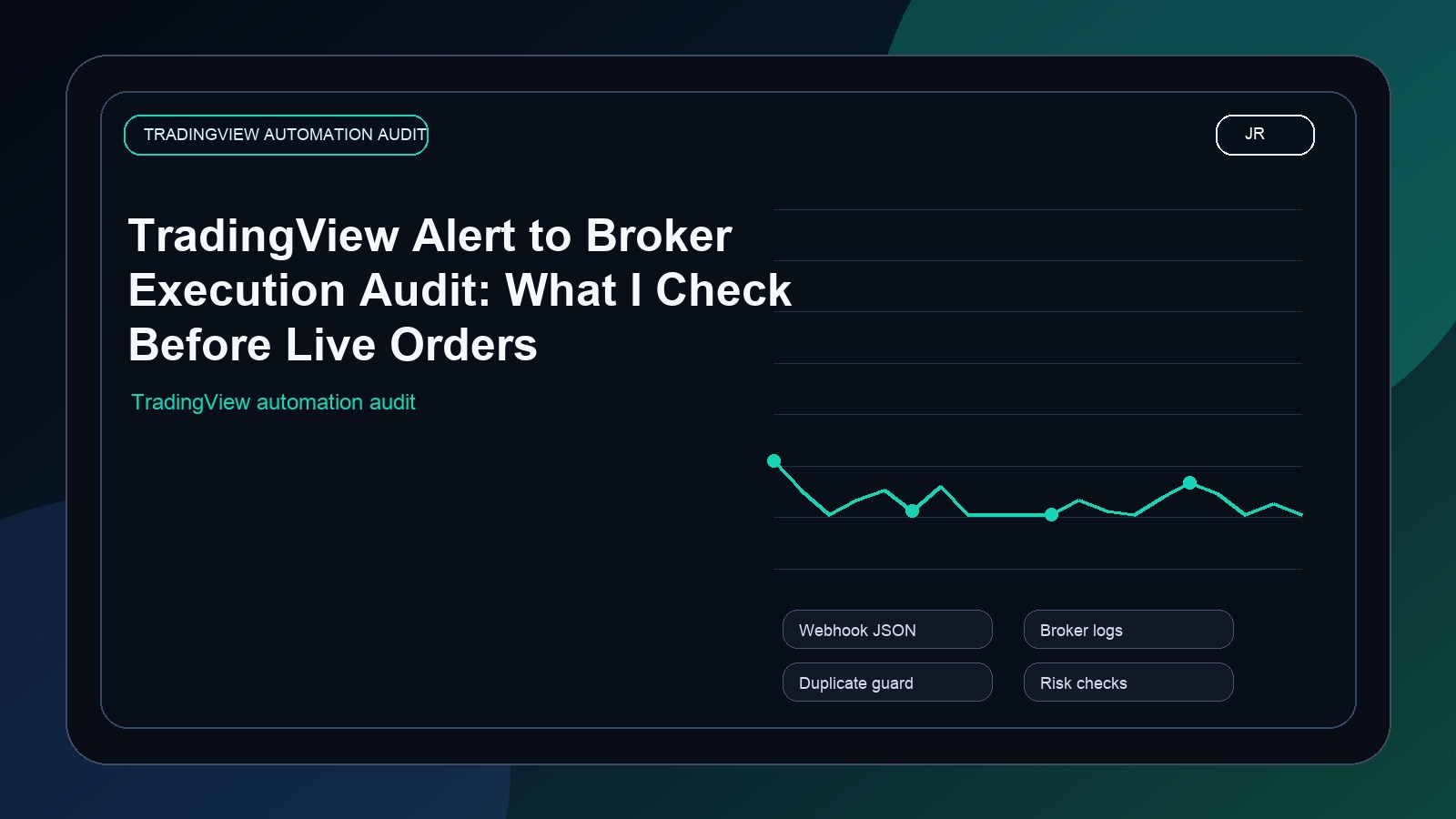 TRADINGVIEW AUTOMATION AUDIT

JR

TradingView Alert to Broker Execution Audit: What I Check Before Live Orders

TradingView automation audit

Webhook JSON

Broker logs

Duplicate guard

Risk checks